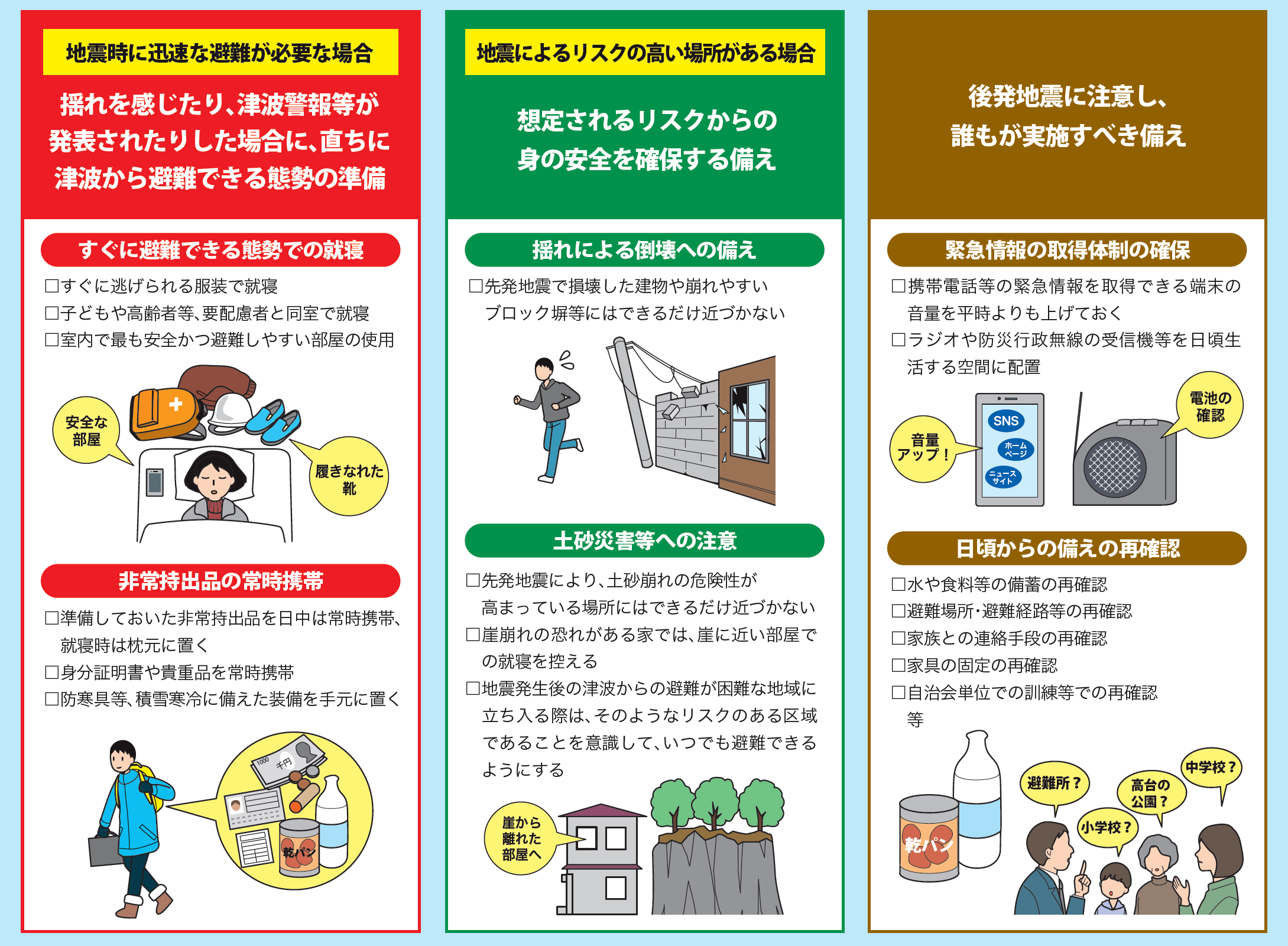 地震時に迅速な避難が必要な場合

揺れを感じたり、津波警報等が発表されたりした場合に、直ちに津波から避難できる態勢の準備

すぐに避難できる態勢での就寝

□すぐに逃げられる服装で就寝
□子どもや高齢者等、要配慮者と同室で就寝
□室内で最も安全かつ避難しやすい部屋の使用

安全な部屋

履きなれた靴

非常持出品の常時携帯

□準備しておいた非常持出品を日中は常時携帯、就寝時は枕元に置く
□身分証明書や貴重品を常時携帯
□防寒具等、積雪寒冷に備えた装備を手元に置く

1000 千円

乾パン

地震によるリスクの高い場所がある場合

想定されるリスクからの身の安全を確保する備え

揺れによる倒壊への備え

□先発地震で損壊した建物や崩れやすいブロック塀等にはできるだけ近づかない

土砂災害等への注意

□先発地震により、土砂崩れの危険性が高まっている場所にはできるだけ近づかない
□崖崩れの恐れがある家では、崖に近い部屋での就寝を控える
□地震発生後の津波からの避難が困難な地域に立ち入る際は、そのようなリスクのある区域であることを意識して、いつでも避難できるようにする

崖から離れた部屋へ

後発地震に注意し、誰もが実施すべき備え

緊急情報の取得体制の確保

□携帯電話等の緊急情報を取得できる端末の音量を平時よりも上げておく
□ラジオや防災行政無線の受信機等を日頃生活する空間に配置

音量アップ！

SNS

ホームページ

ニュースサイト

電池の確認

日頃からの備えの再確認

□水や食料等の備蓄の再確認
□避難場所・避難経路等の再確認
□家族との連絡手段の再確認
□家具の固定の再確認
□自治会単位での訓練等での再確認
等

乾パン

避難所？

小学校？

高台の公園？

中学校？