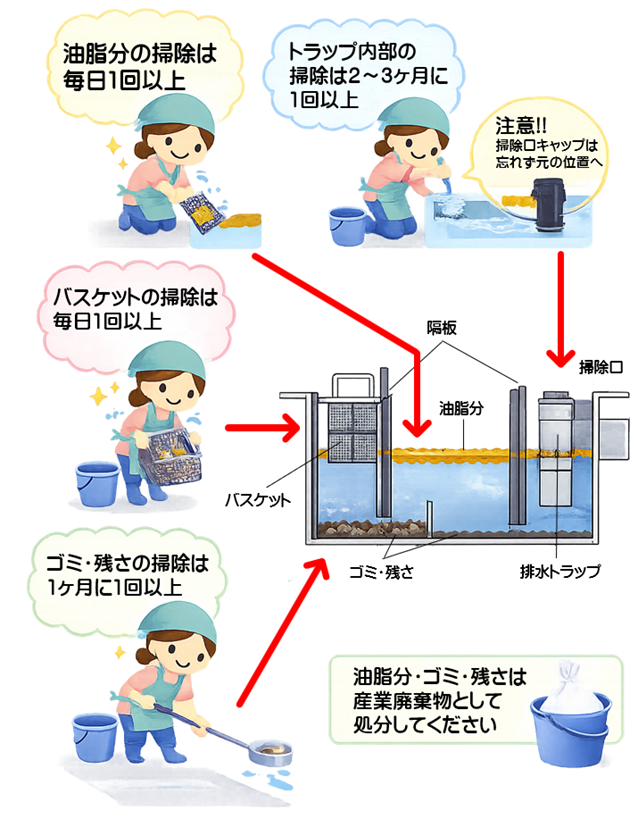 油脂分の掃除は毎日1回以上

トラップ内部の掃除は2～3ヶ月に1回以上

注意!!
掃除口キャップは忘れず元の位置へ

バスケットの掃除は毎日1回以上

隔板

掃除口

油脂分

バスケット

ゴミ・残さ

排水トラップ

ゴミ・残さの掃除は1ヶ月に1回以上

油脂分・ゴミ・残さは産業廃棄物として処分してください