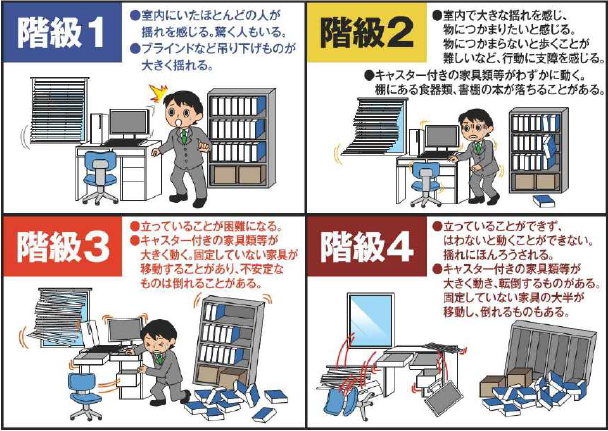 階級１

●室内にいたほとんどの人が揺れを感じる。驚く人もいる。
●ブラインドなど吊り下げものが大きく揺れる。

階級２

●室内で大きな揺れを感じ、物につかまりたいと感じる。物につかまらないと歩くことが難しいなど、行動に支障を感じる。
●キャスター付きの家具類等がわずかに動く。棚にある食器類、書棚の本が落ちることがある。

階級３

●立っていることが困難になる。
●キャスター付きの家具類等が大きく動く。固定していない家具が移動することがあり、不安定なものは倒れることがある。

階級４

●立っていることができず、はわないと動くことができない。揺れにほんろうされる。
●キャスター付きの家具類等が大きく動き、転倒するものがある。固定していない家具の大半が移動し、倒れるものもある。